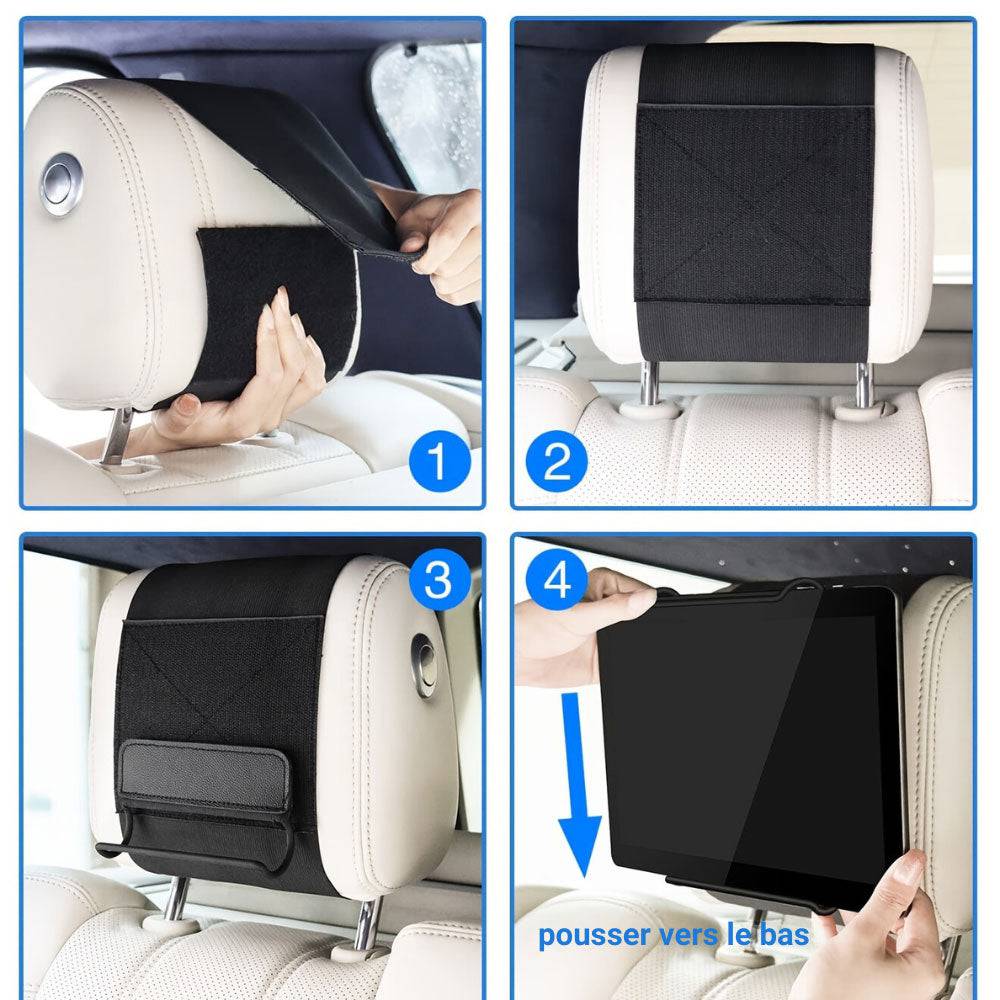 1

2

3

4

pousser vers le bas