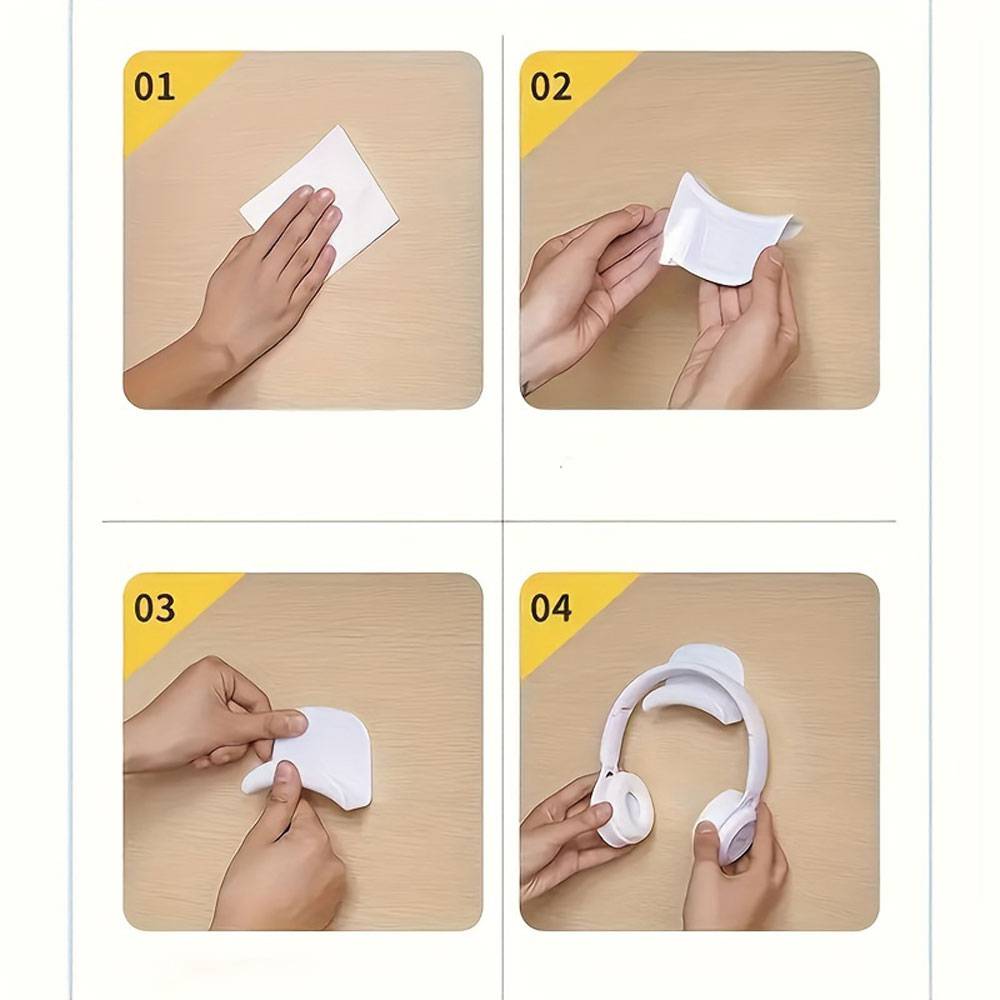 01

02

03

04