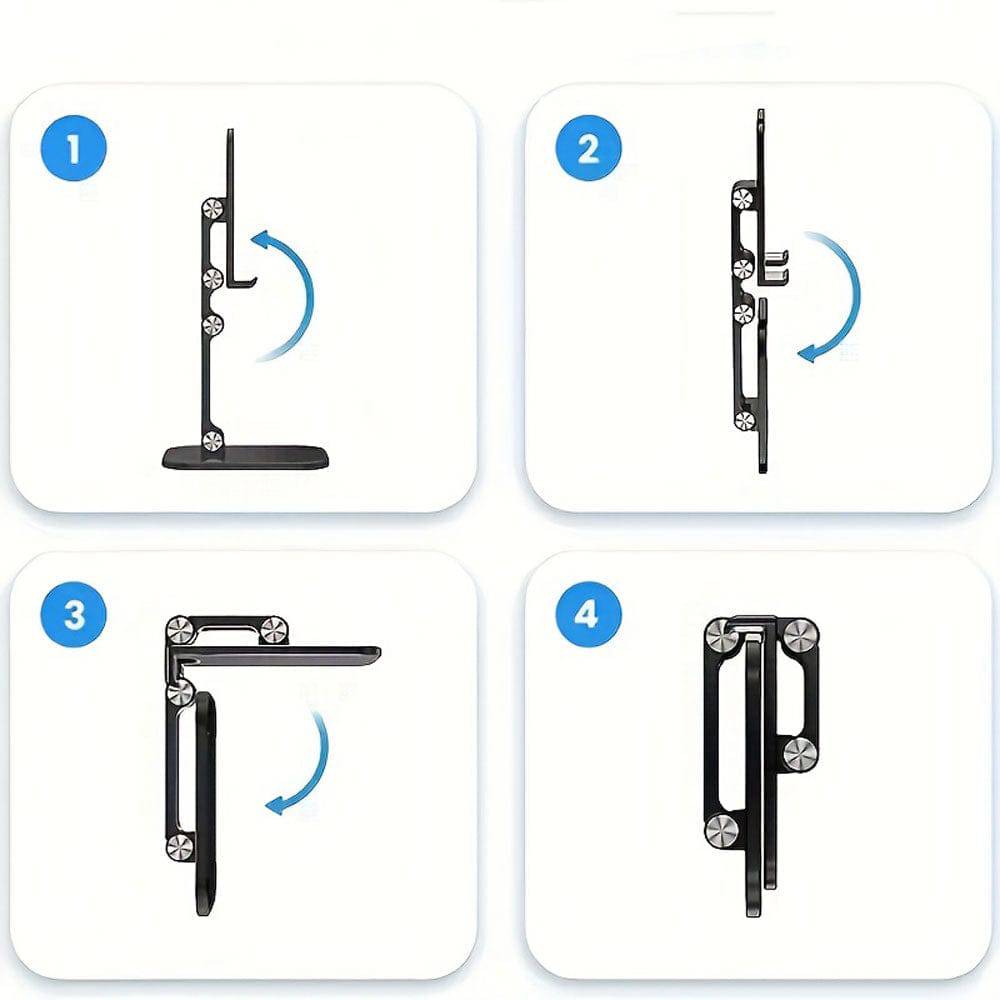 1

2

3

4